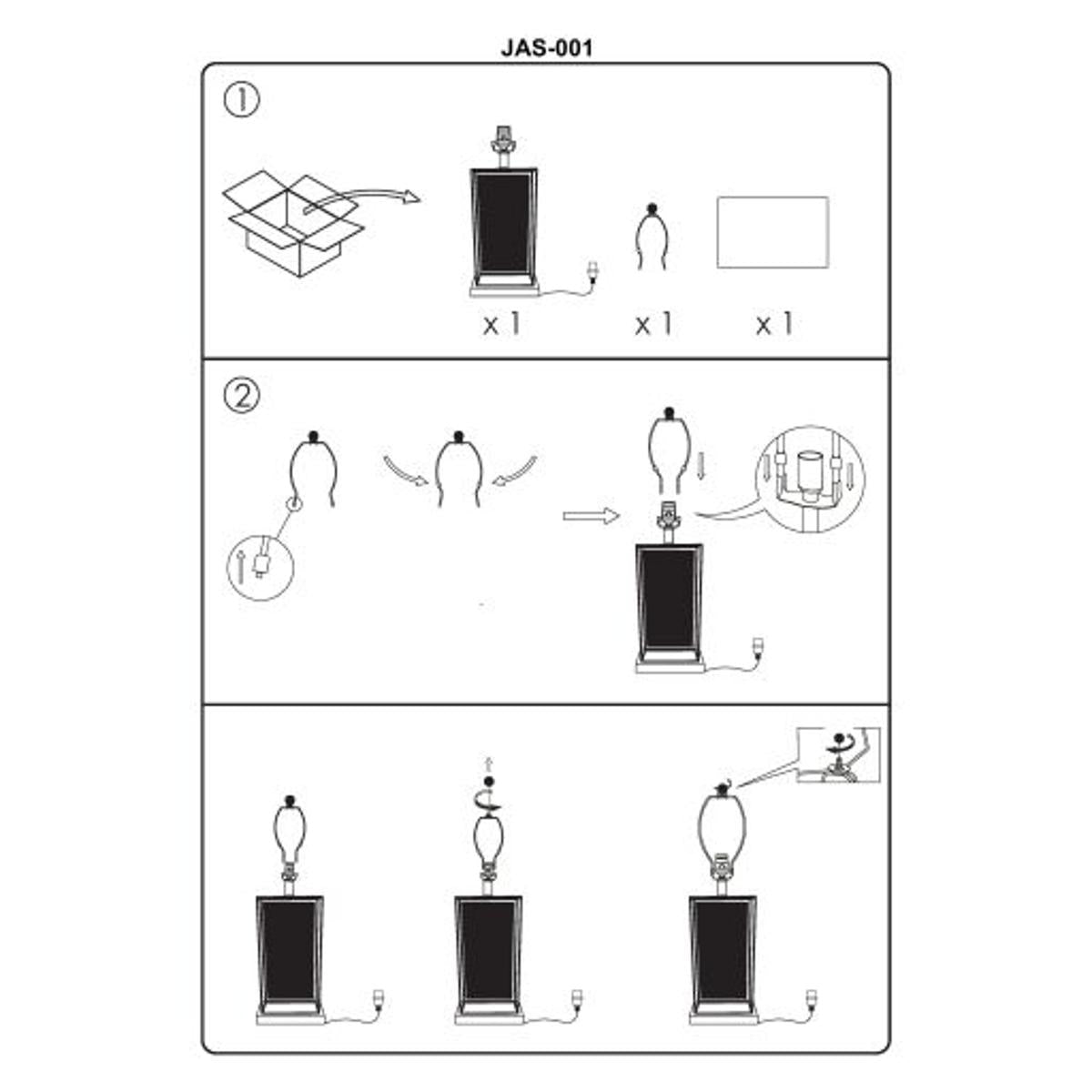 JAS-001

①

x 1 x 1 x 1

②